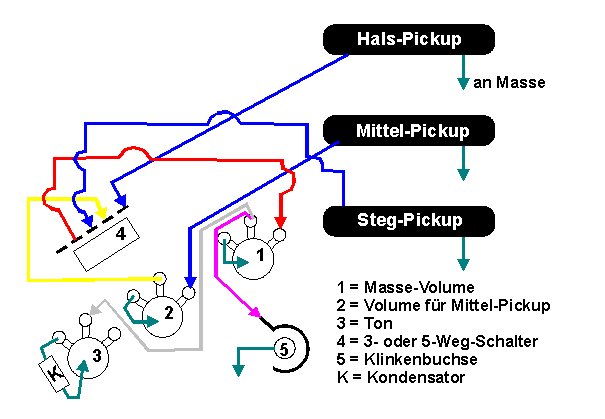 Hals-Pickup

an Masse

Mittel-Pickup

Steg-Pickup

4

1

2

3

K

5

1 = Masse-Volume
2 = Volume für Mittel-Pickup
3 = Ton
4 = 3- oder 5-Weg-Schalter
5 = Klinkenbuchse
K = Kondensator